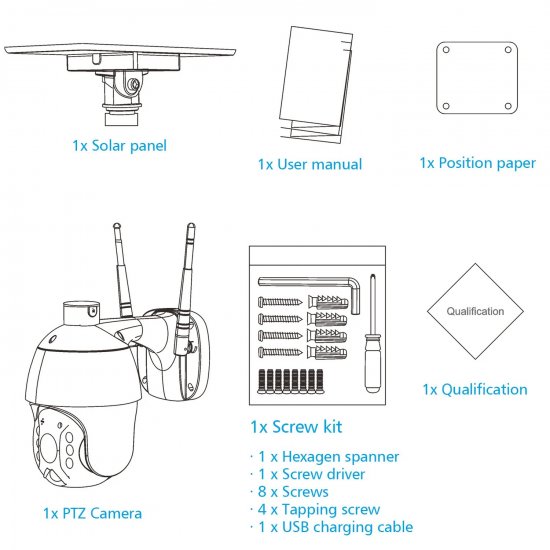 1x Solar panel

1x User manual

1x Position paper

Qualification

1x Qualification

1x Screw kit

· 1 x Hexagen spanner
· 1 x Screw driver
· 8 x Screws
· 4 x Tapping screw
· 1 x USB charging cable

1x PTZ Camera