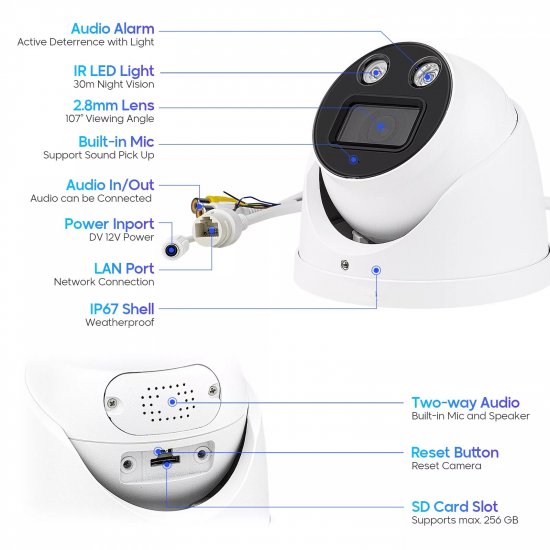 Audio Alarm
Active Deterrence with Light

IR LED Light
30m Night Vision

2.8mm Lens
107° Viewing Angle

Built-in Mic
Support Sound Pick Up

Audio In/Out
Audio can be Connected

Power Inport
DV 12V Power

LAN Port
Network Connection

IP67 Shell
Weatherproof

Two-way Audio
Built-in Mic and Speaker

Reset Button
Reset Camera

SD Card Slot
Supports max. 256 GB